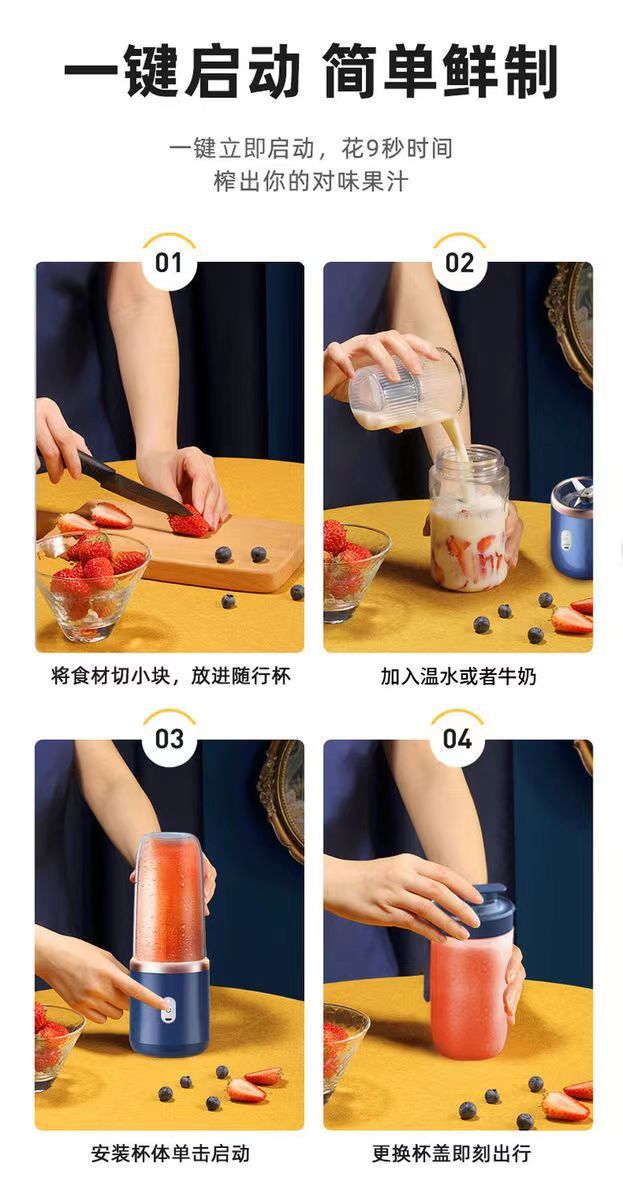 一键启动 简单鲜制

一键立即启动，花9秒时间
榨出你的对味果汁

01

将食材切小块，放进随行杯

02

加入温水或者牛奶

03

安装杯体单击启动

04

更换杯盖即刻出行