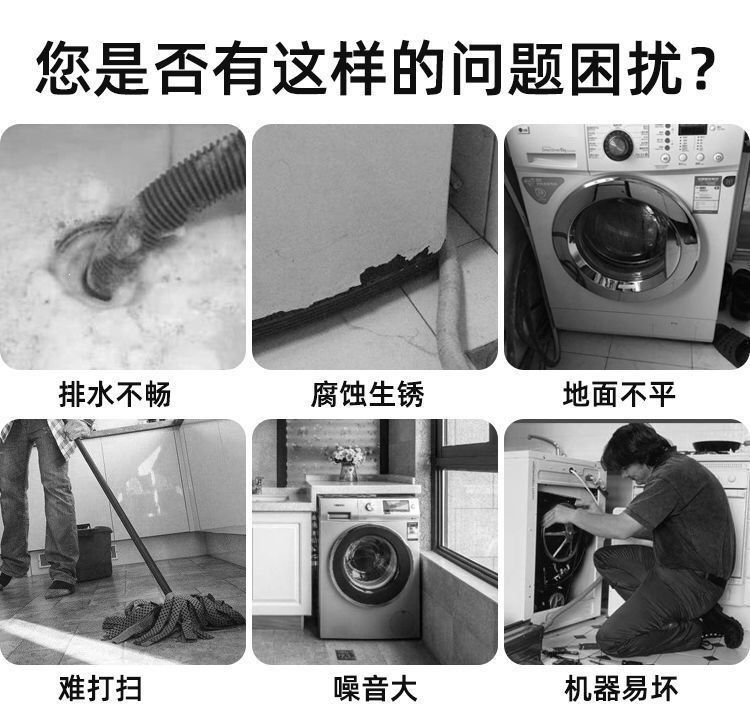 您是否有这样的问题困扰？

排水不畅

腐蚀生锈

地面不平

难打扫

噪音大

机器易坏