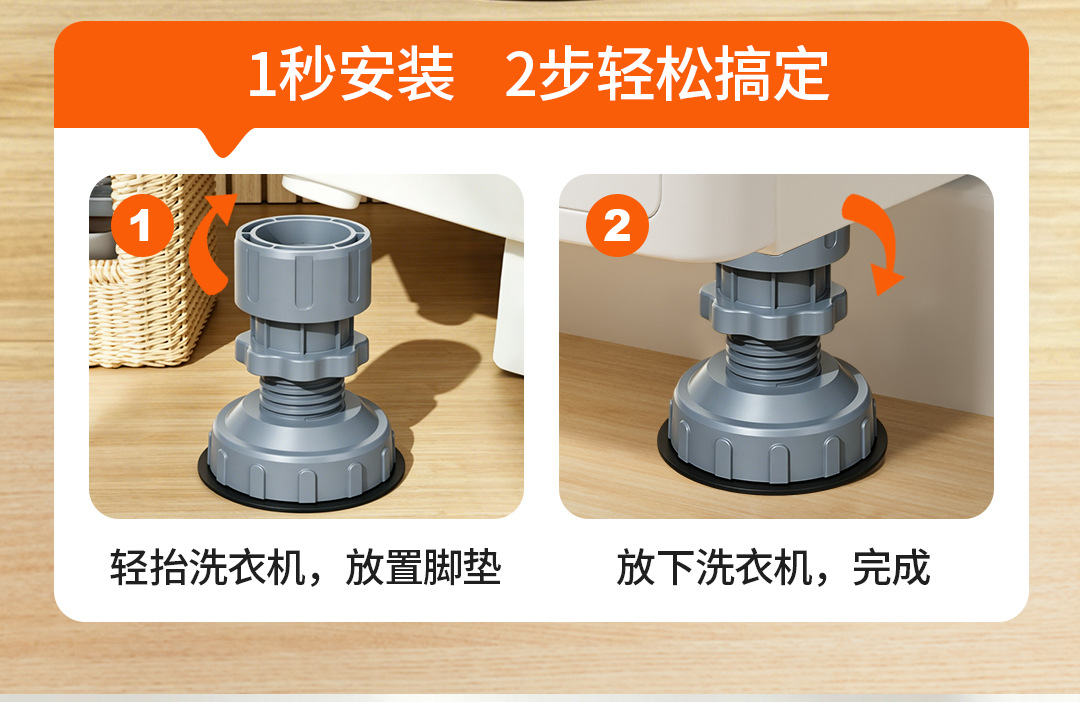 1秒安装 2步轻松搞定

1

轻抬洗衣机，放置脚垫

2

放下洗衣机，完成