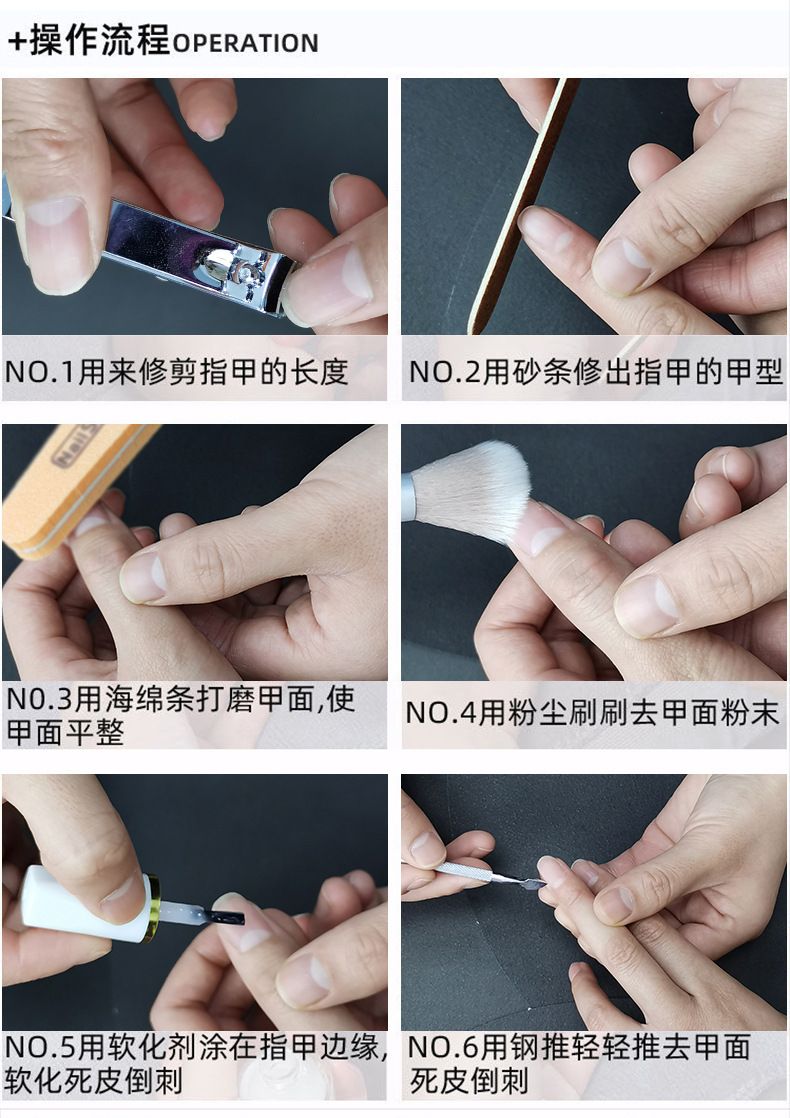 +操作流程OPERATION

NO.1用来修剪指甲的长度

NO.2用砂条修出指甲的甲型

N0.3用海绵条打磨甲面,使甲面平整

NO.4用粉尘刷刷去甲面粉末

NO.5用软化剂涂在指甲边缘,软化死皮倒刺

NO.6用钢推轻轻推去甲面死皮倒刺