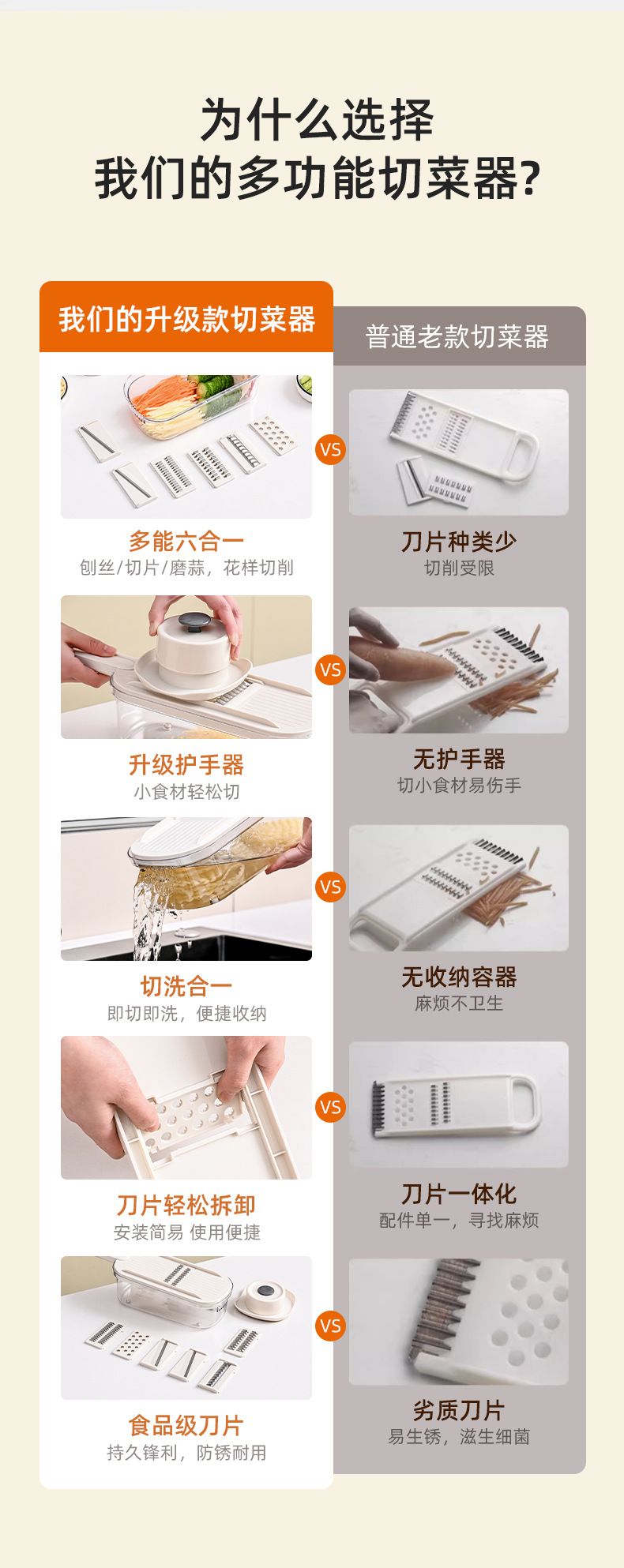 为什么选择
我们的多功能切菜器?

我们的升级款切菜器

多能六合一
刨丝/切片/磨蒜，花样切削

升级护手器
小食材轻松切

切洗合一
即切即洗，便捷收纳

刀片轻松拆卸
安装简易 使用便捷

食品级刀片
持久锋利，防锈耐用

VS

VS

VS

VS

VS

普通老款切菜器

刀片种类少
切削受限

无护手器
切小食材易伤手

无收纳容器
麻烦不卫生

刀片一体化
配件单一，寻找麻烦

劣质刀片
易生锈，滋生细菌