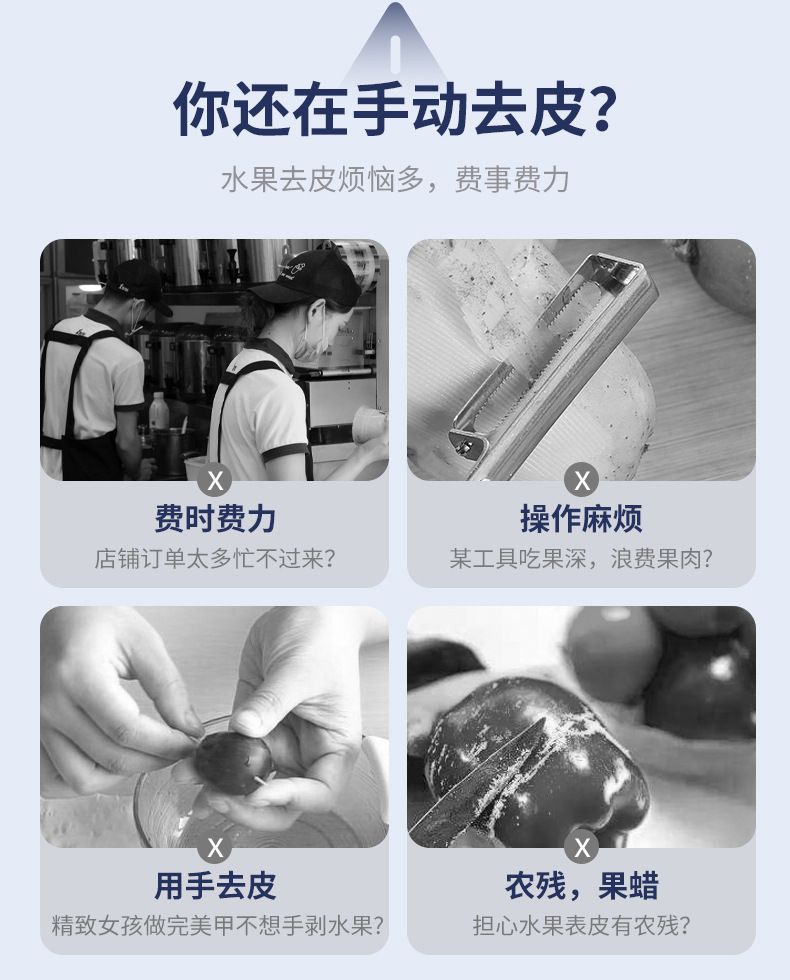 你还在手动去皮?

水果去皮烦恼多，费事费力

X

费时费力

店铺订单太多忙不过来?

X

操作麻烦

某工具吃果深，浪费果肉?

X

用手去皮

精致女孩做完美甲不想手剥水果?

X

农残，果蜡

担心水果表皮有农残?