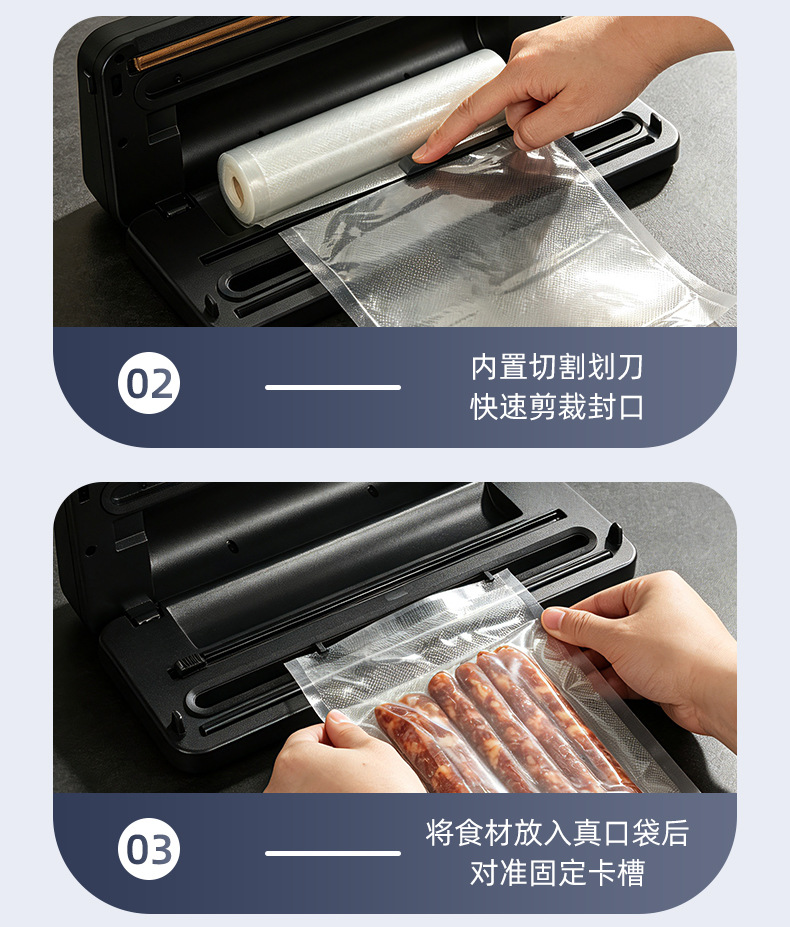 02

内置切割划刀
快速剪裁封口

03

将食材放入真口袋后
对准固定卡槽