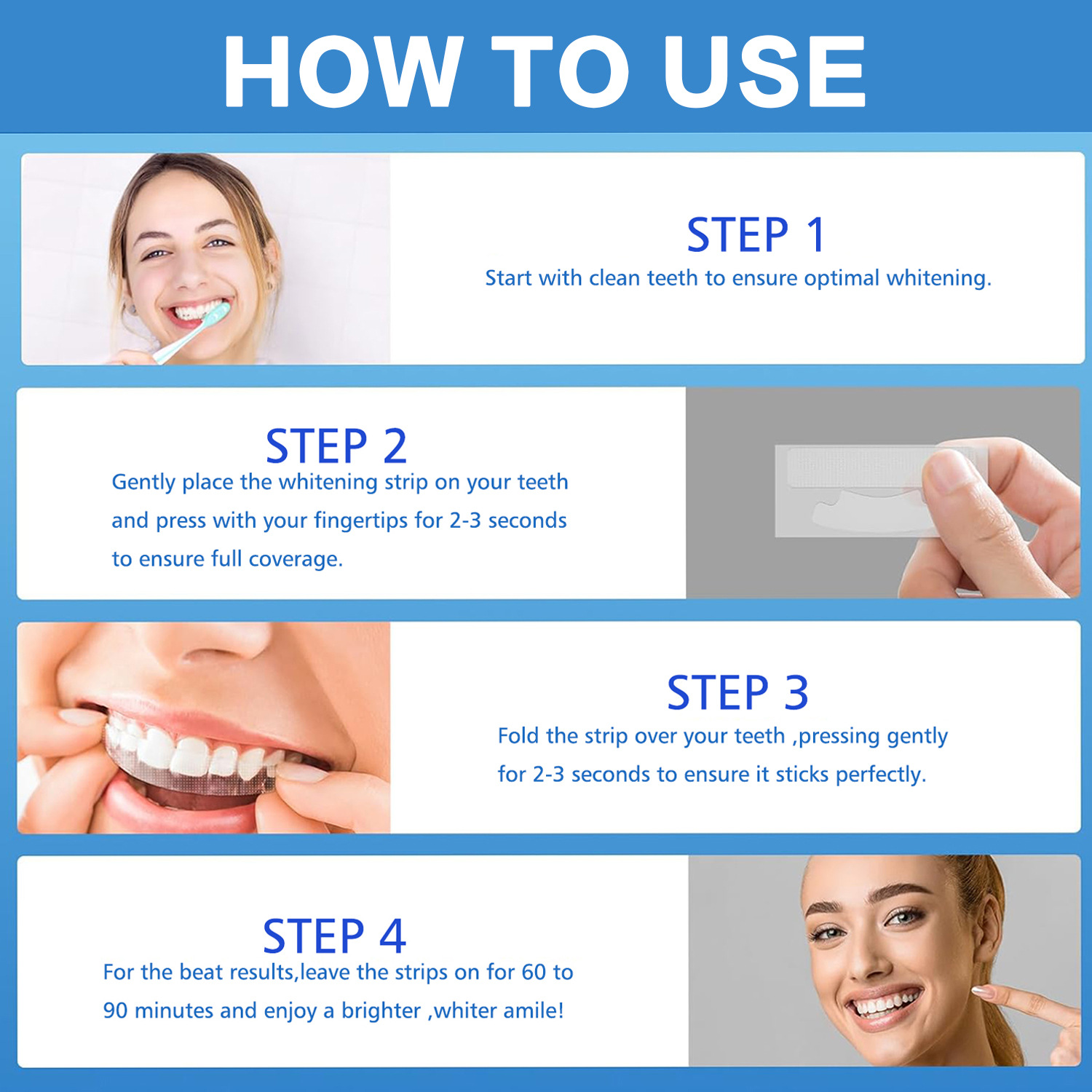 HOW TO USE

STEP 1
Start with clean teeth to ensure optimal whitening.

STEP 2
Gently place the whitening strip on your teeth and press with your fingertips for 2-3 seconds to ensure full coverage.

STEP 3
Fold the strip over your teeth ,pressing gently for 2-3 seconds to ensure it sticks perfectly.

STEP 4
For the beat results,leave the strips on for 60 to 90 minutes and enjoy a brighter ,whiter amile!