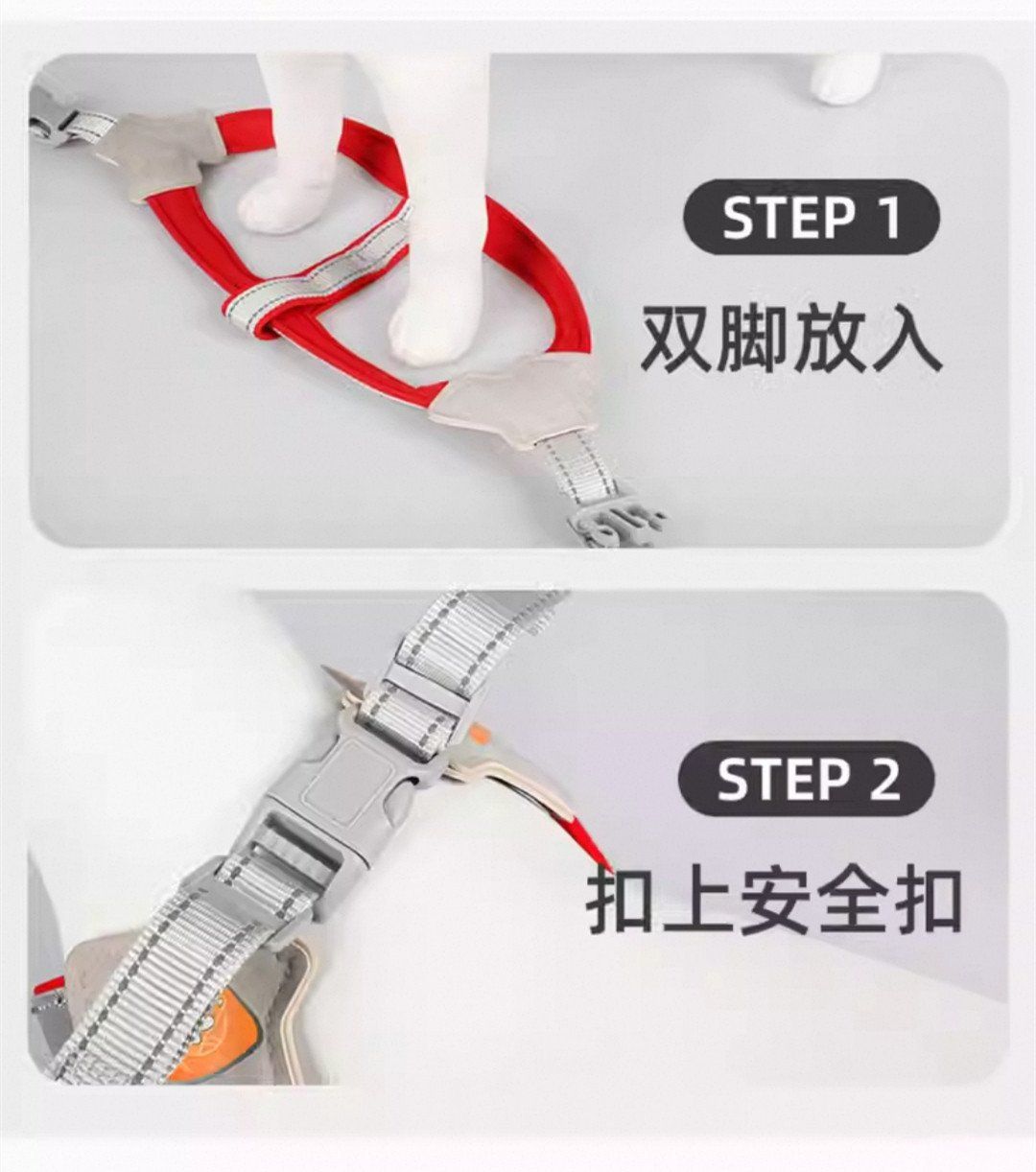 STEP 1

双脚放入

STEP 2

扣上安全扣