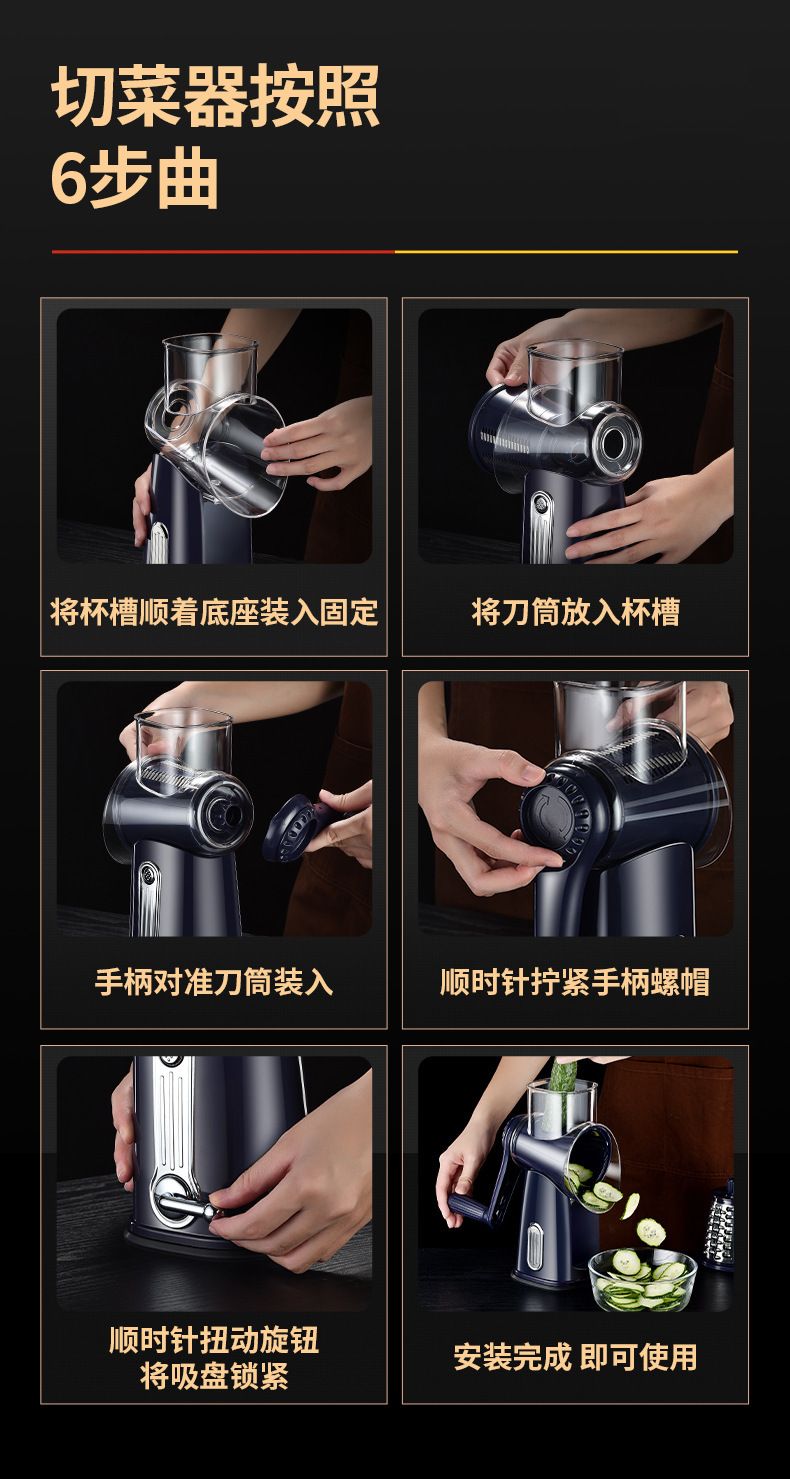 切菜器按照
6步曲

将杯槽顺着底座装入固定

将刀筒放入杯槽

手柄对准刀筒装入

顺时针拧紧手柄螺帽

顺时针扭动旋钮
将吸盘锁紧

安装完成 即可使用