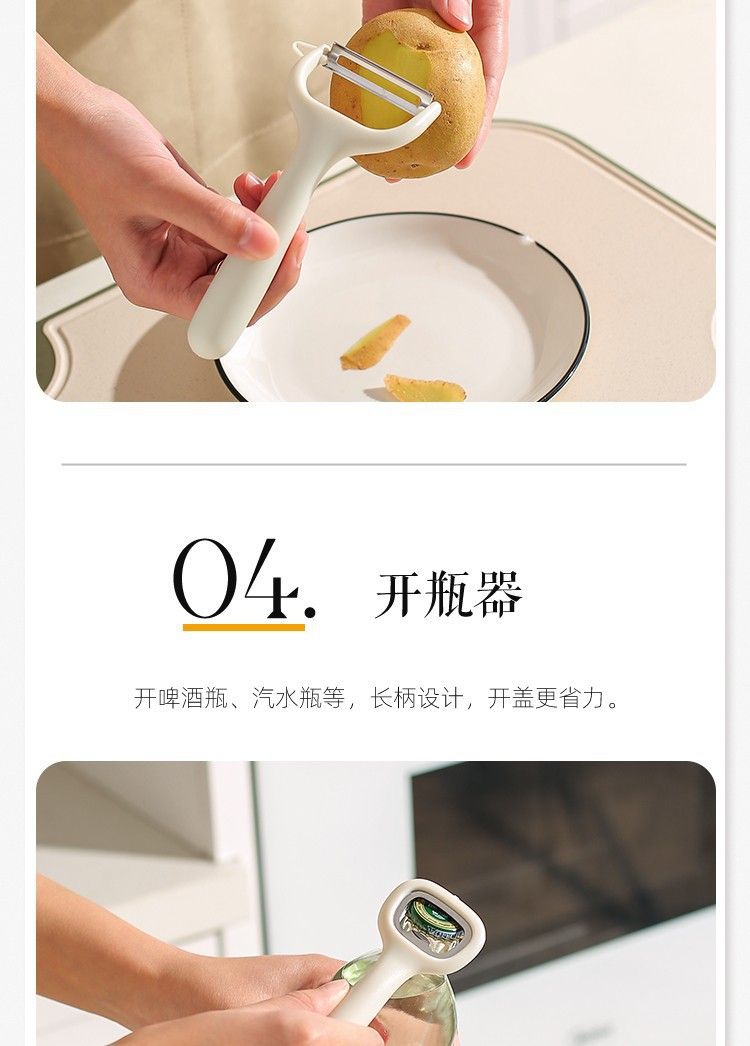 04. 开瓶器

开啤酒瓶、汽水瓶等，长柄设计，开盖更省力。