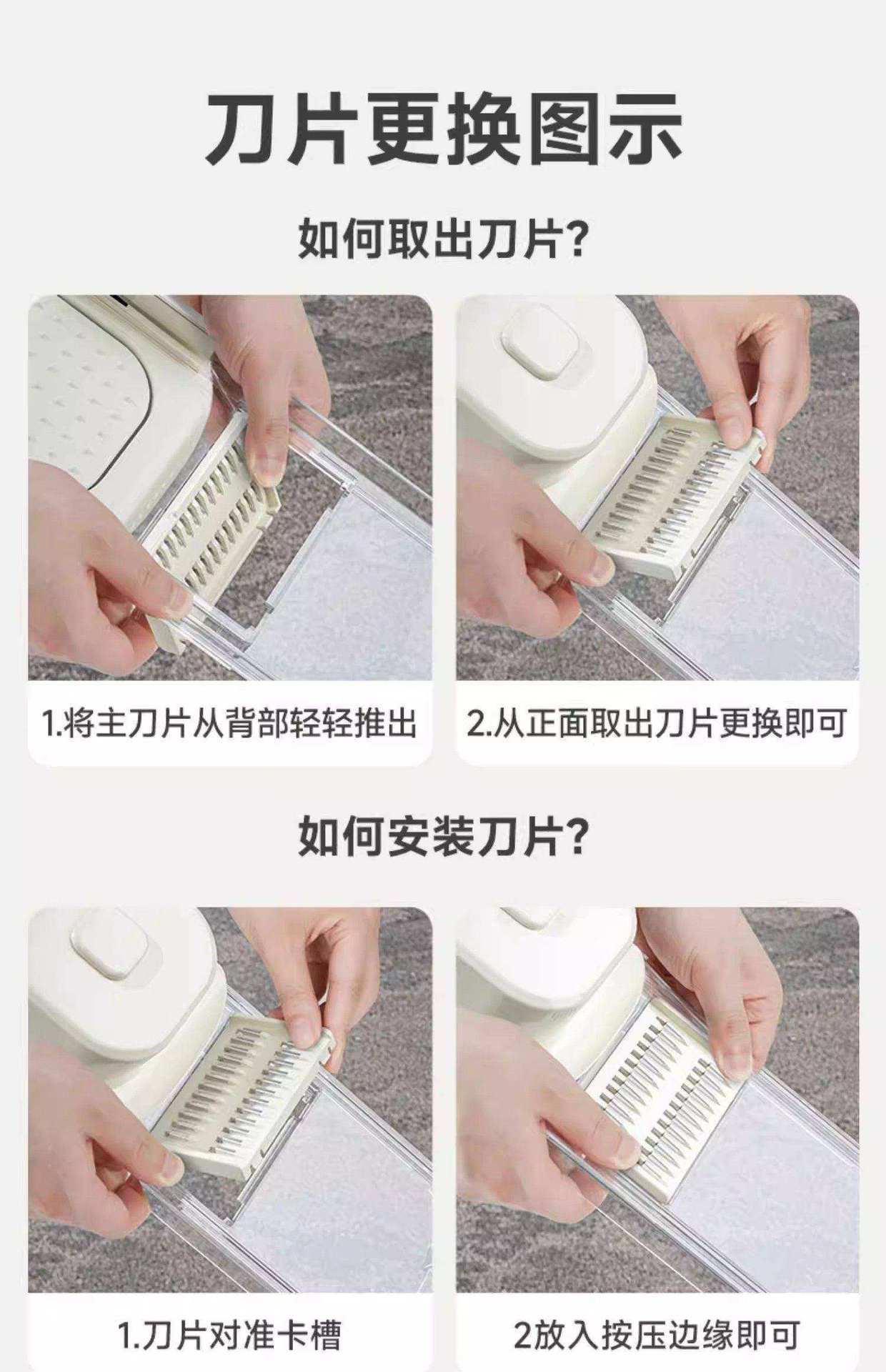 刀片更换图示

如何取出刀片?

1.将主刀片从背部轻轻推出

2.从正面取出刀片更换即可

如何安装刀片?

1.刀片对准卡槽

2放入按压边缘即可