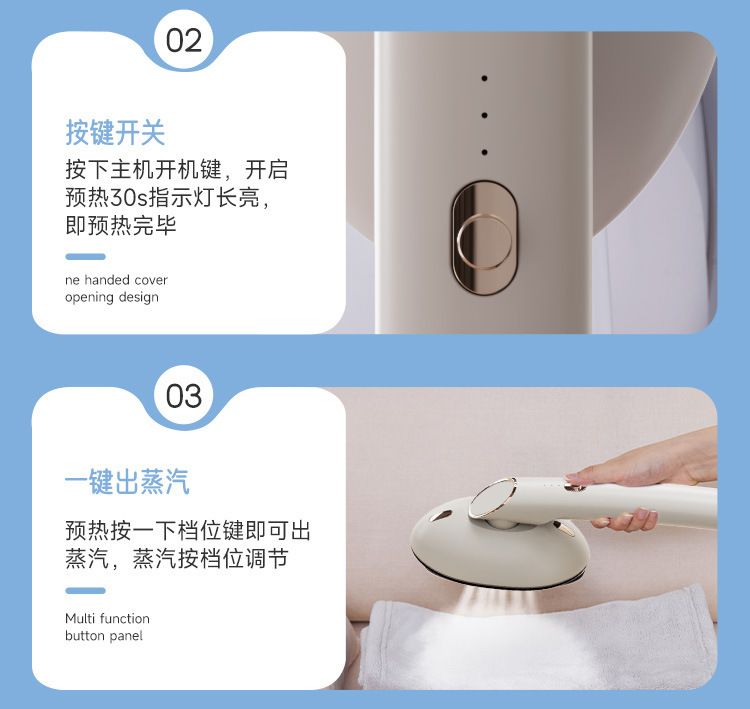 02

按键开关

按下主机开机键，开启预热30s指示灯长亮，即预热完毕

ne handed cover
opening design

03

一键出蒸汽

预热按一下档位键即可出蒸汽，蒸汽按档位调节

Multi function
button panel