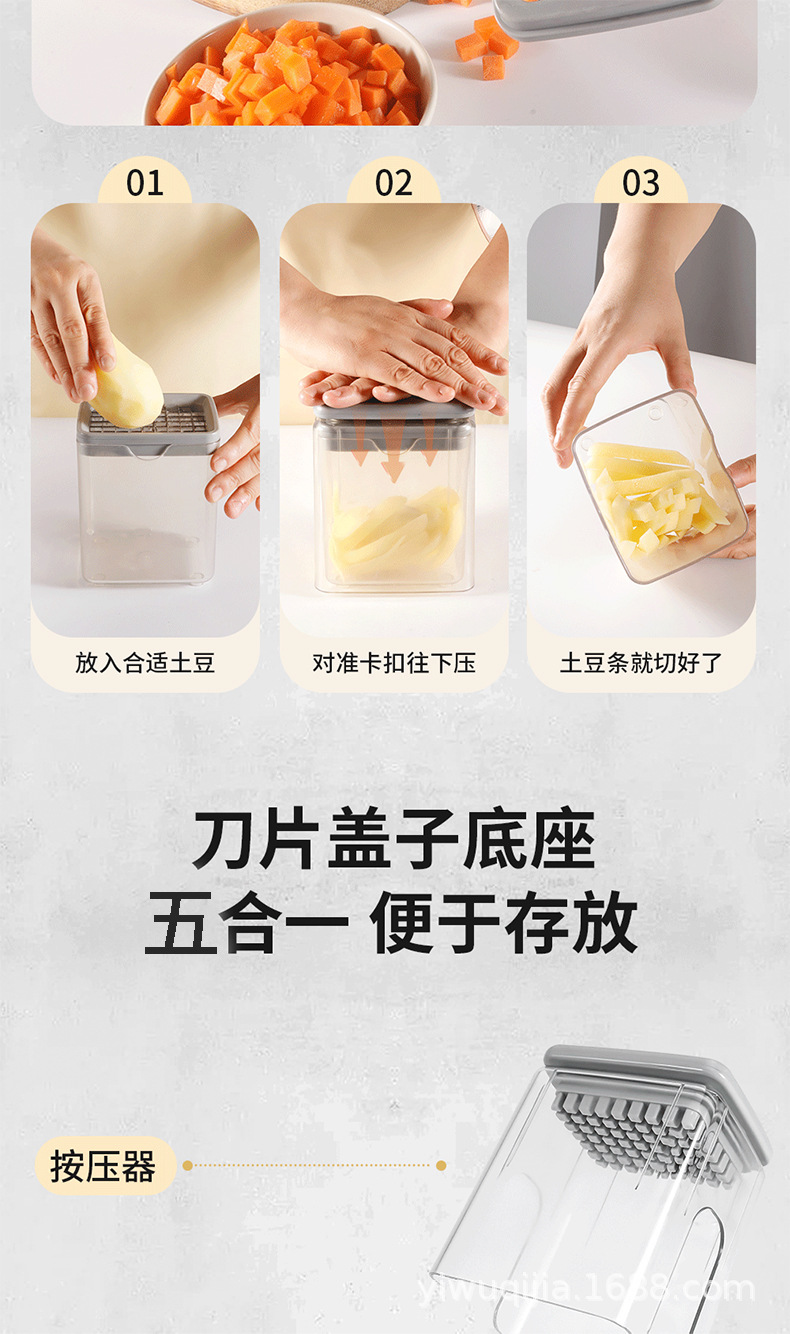 01

放入合适土豆

02

对准卡扣往下压

03

土豆条就切好了

刀片盖子底座
五合一 便于存放

按压器

yiwuqijia.1688.com