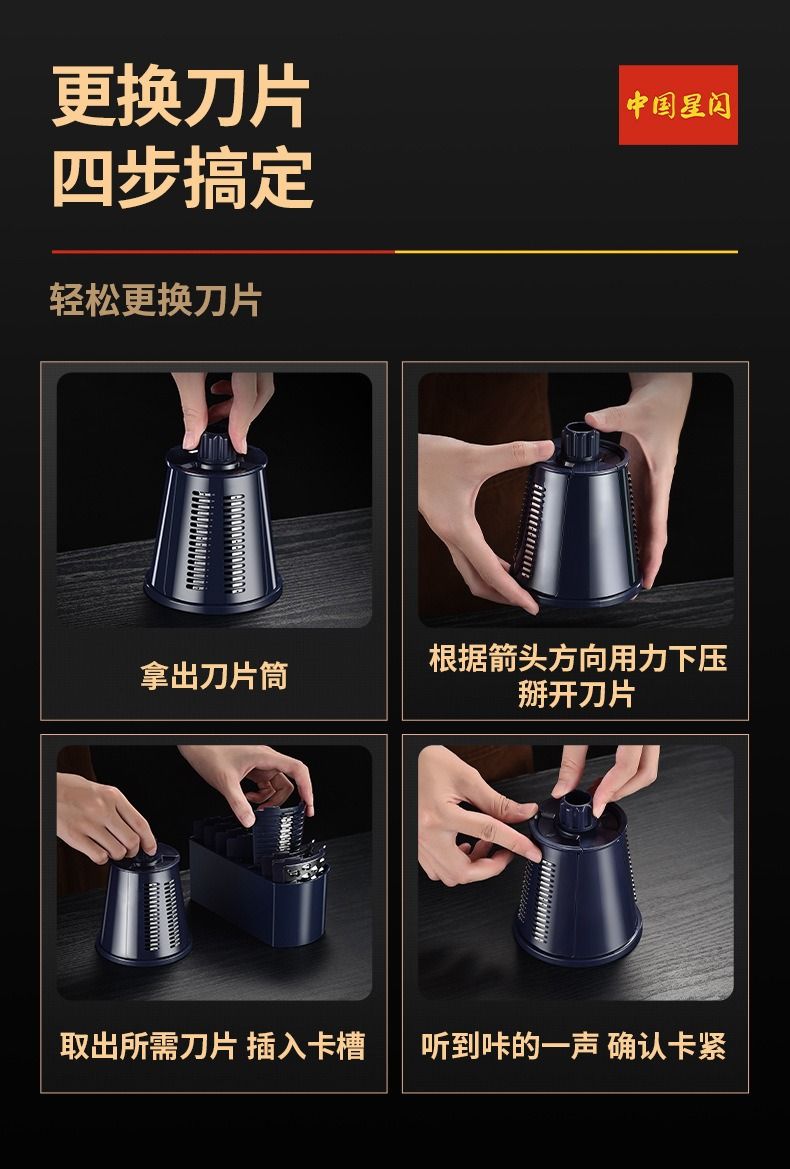 更换刀片
四步搞定

中国星闪

轻松更换刀片

拿出刀片筒

根据箭头方向用力下压
掰开刀片

取出所需刀片 插入卡槽

听到咔的一声 确认卡紧