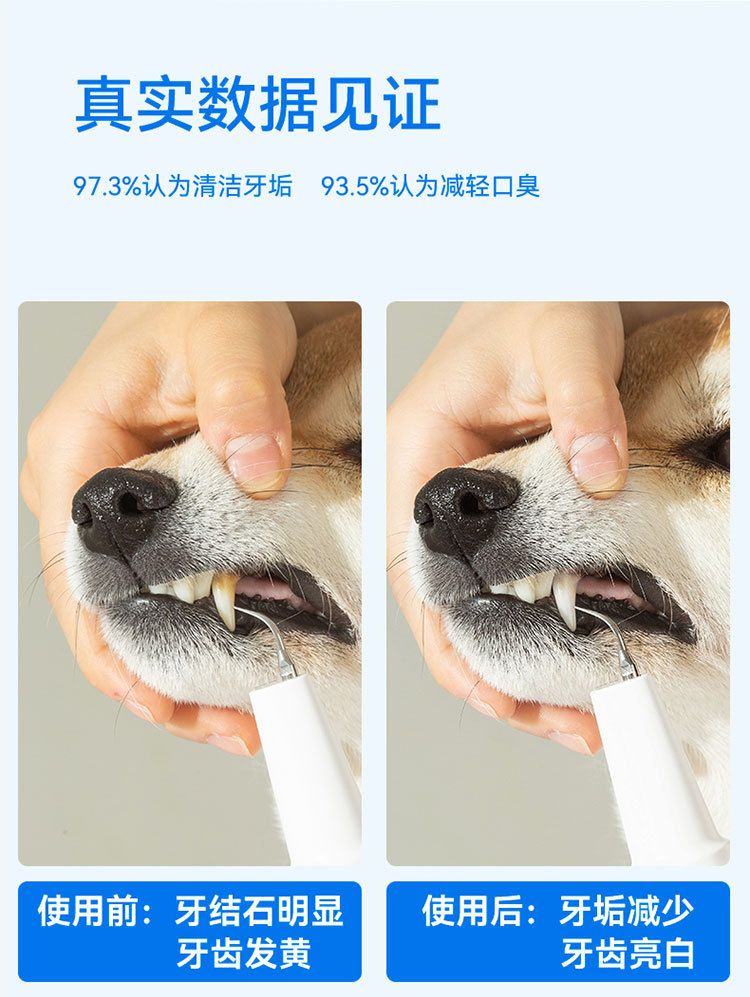 真实数据见证

97.3%认为清洁牙垢 93.5%认为减轻口臭

使用前：牙结石明显
牙齿发黄

使用后：牙垢减少
牙齿亮白