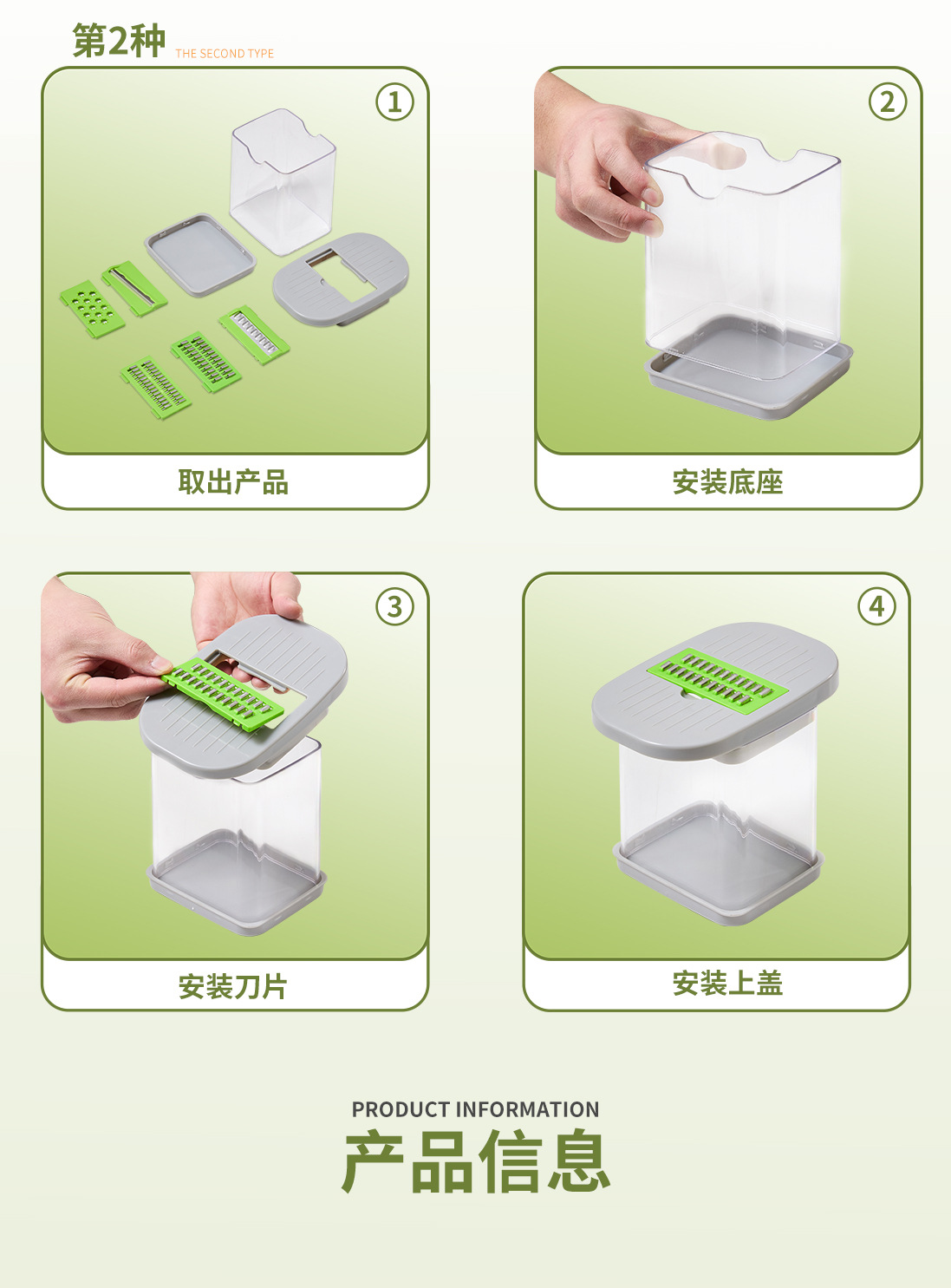 第2种 THE SECOND TYPE

①

取出产品

②

安装底座

③

安装刀片

④

安装上盖

PRODUCT INFORMATION
产品信息