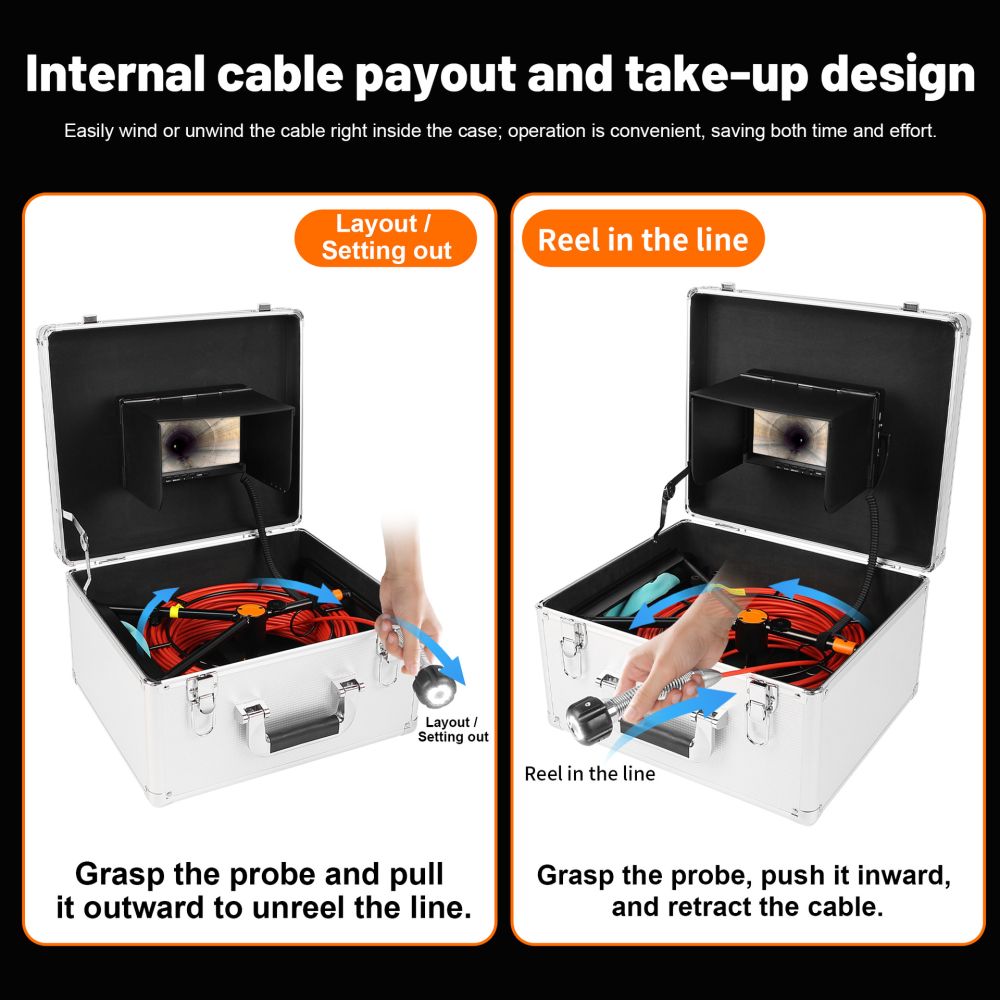 Internal cable payout and take-up design

Easily wind or unwind the cable right inside the case; operation is convenient, saving both time and effort.

Layout / Setting out

Layout / Setting out

Grasp the probe and pull it outward to unreel the line.

Reel in the line

Reel in the line

Grasp the probe, push it inward, and retract the cable.