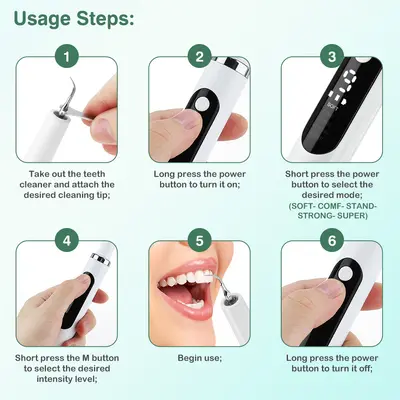 Usage Steps:

1

Take out the teeth cleaner and attach the desired cleaning tip;

2

Long press the power button to turn it on;

3

Short press the power button to select the desired mode; (SOFT- COMF- STAND- STRONG- SUPER)

4

Short press the M button to select the desired intensity level;

5

Begin use;

6

Long press the power button to turn it off;