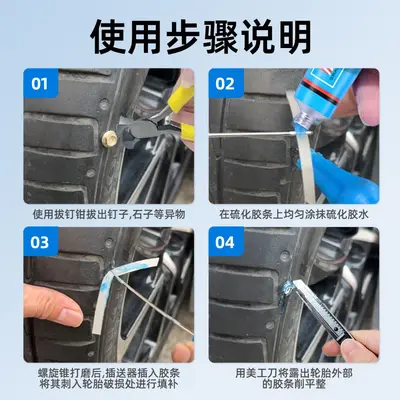 使用步骤说明

01

使用拔钉钳拔出钉子,石子等异物

02

在硫化胶条上均匀涂抹硫化胶水

03

螺旋锥打磨后,插送器插入胶条
将其刺入轮胎破损处进行填补

04

用美工刀将露出轮胎外部
的胶条削平整