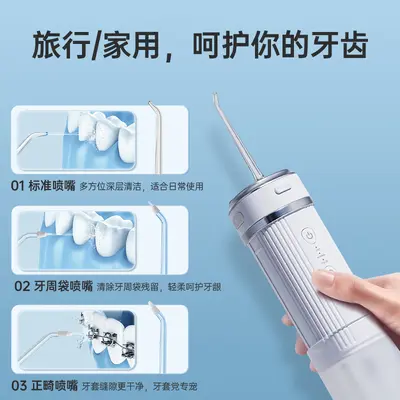 旅行/家用，呵护你的牙齿

01 标准喷嘴 多方位深层清洁，适合日常使用

02 牙周袋喷嘴 清除牙周袋残留，轻柔呵护牙龈

03 正畸喷嘴 牙套缝隙更干净，牙套党专宠