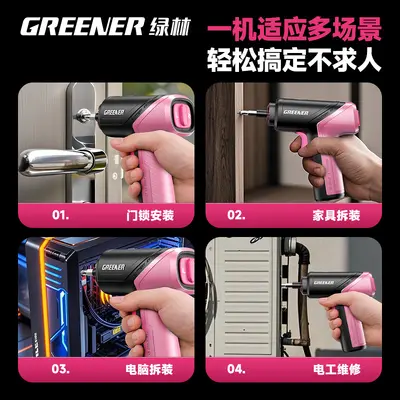 GREENER 绿林

一机适应多场景
轻松搞定不求人

GREENER

01. 门锁安装

GREENER

02. 家具拆装

GREENER

03. 电脑拆装

GREENER

04. 电工维修