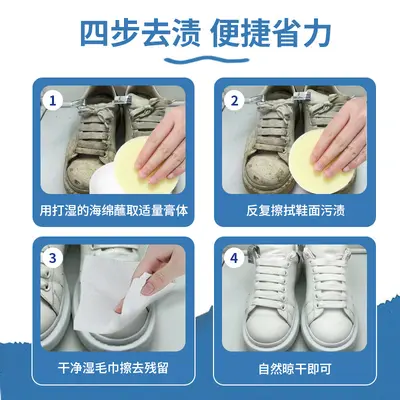 四步去渍 便捷省力

1
用打湿的海绵蘸取适量膏体

2
反复擦拭鞋面污渍

3
干净湿毛巾擦去残留

4
自然晾干即可