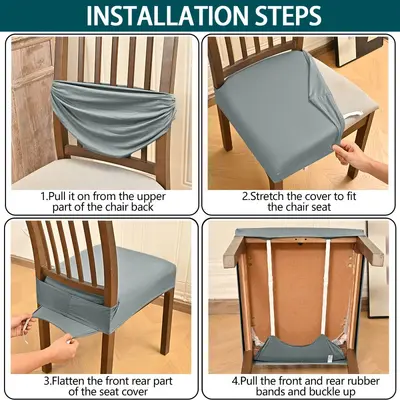 INSTALLATION STEPS

1.Pull it on from the upper part of the chair back

2.Stretch the cover to fit the chair seat

3.Flatten the front rear part of the seat cover

4.Pull the front and rear rubber bands and buckle up