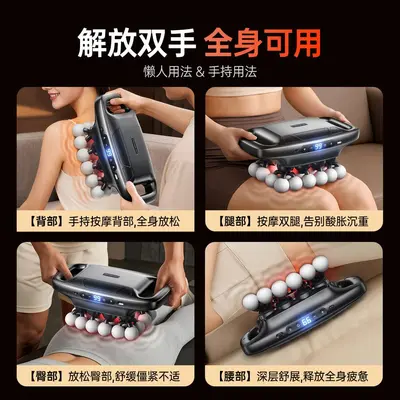 解放双手 全身可用

懒人用法 & 手持用法

【背部】手持按摩背部,全身放松

【腿部】按摩双腿,告别酸胀沉重

【臀部】放松臀部,舒缓僵紧不适

【腰部】深层舒展,释放全身疲惫