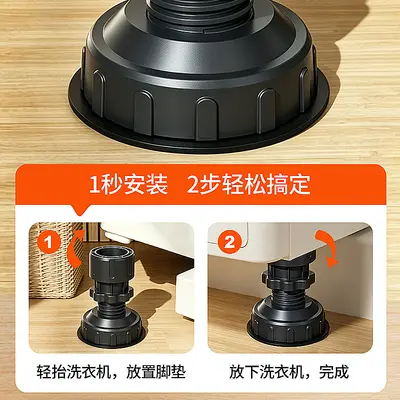 1秒安装 2步轻松搞定

1

轻抬洗衣机，放置脚垫

2

放下洗衣机，完成