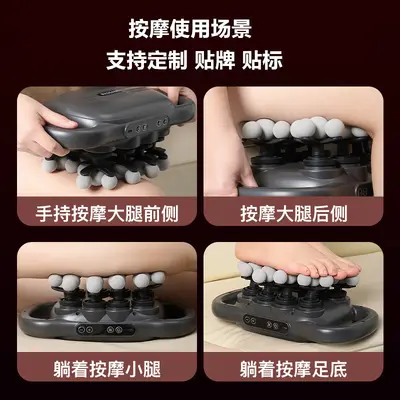 按摩使用场景
支持定制 贴牌 贴标

手持按摩大腿前侧

按摩大腿后侧

躺着按摩小腿

躺着按摩足底