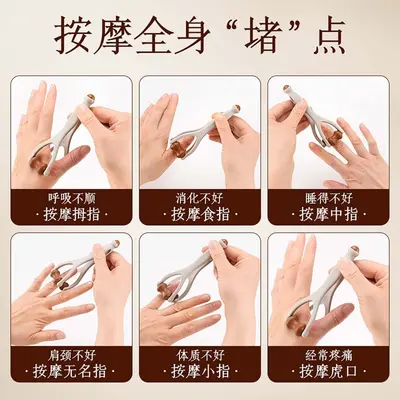 按摩全身“堵”点

呼吸不顺
·按摩拇指·

消化不好
·按摩食指·

睡得不好
·按摩中指·

肩颈不好
·按摩无名指·

体质不好
·按摩小指·

经常疼痛
·按摩虎口·